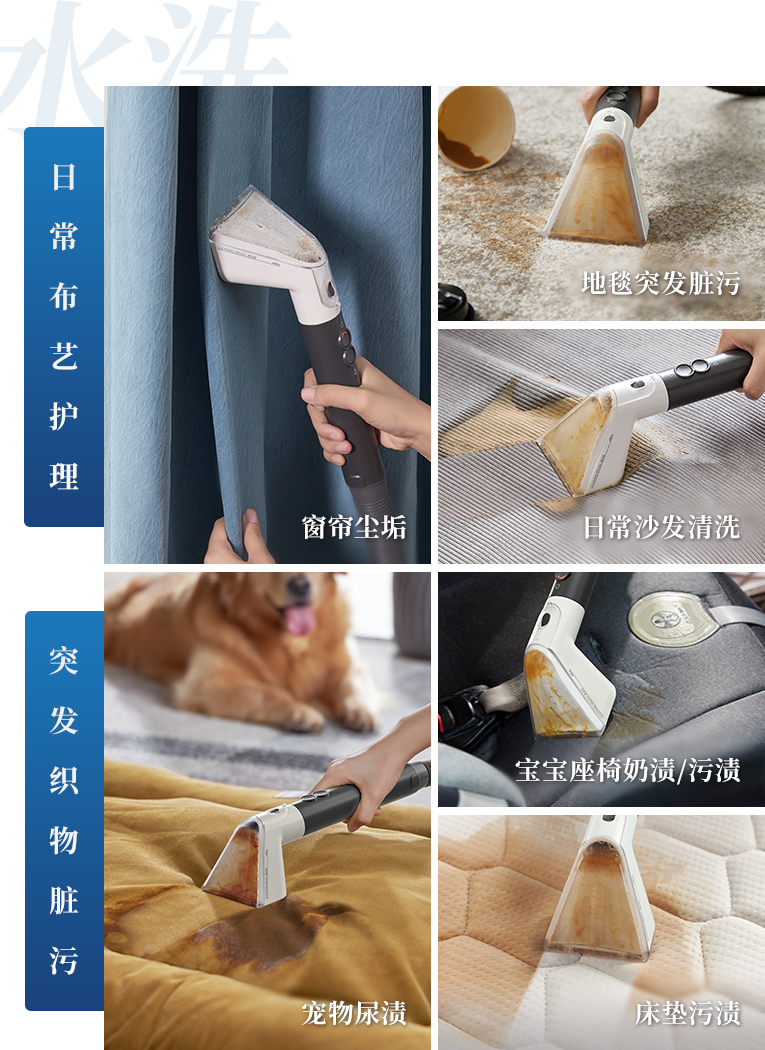 水洗

日常布艺护理

窗帘尘垢

地毯突发脏污

日常沙发清洗

突发织物脏污

宠物尿渍

宝宝座椅奶渍/污渍

床垫污渍